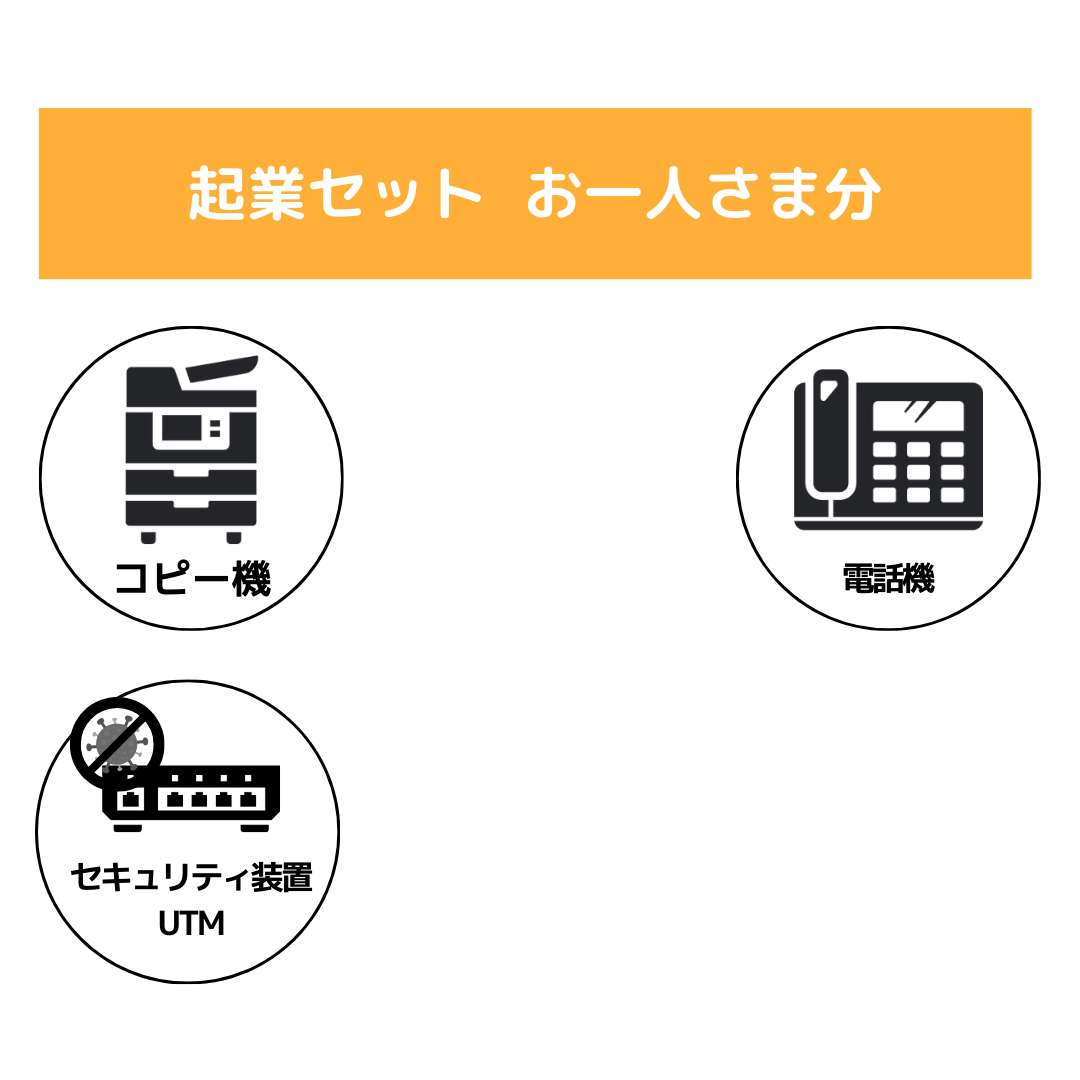 起業セット お一人さま分

コピー機

電話機

セキュリティ装置
UTM